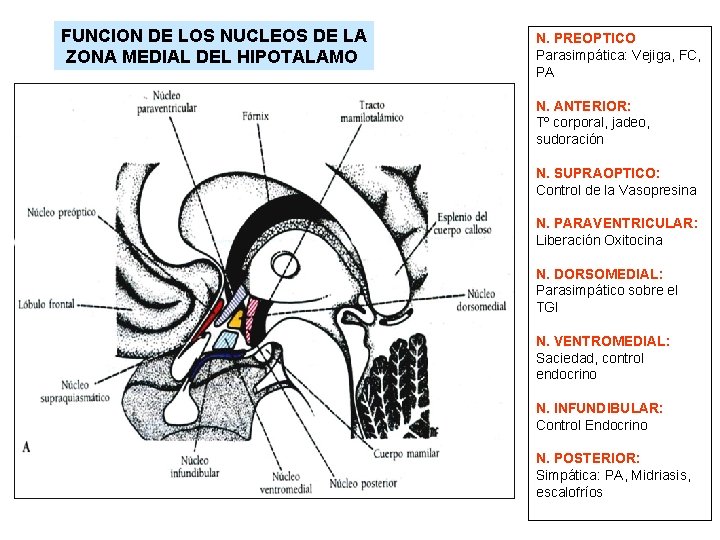 FUNCION DE LOS NUCLEOS DE LA ZONA MEDIAL DEL HIPOTALAMO

Núcleo paraventricular
Fórnix
Tracto mamilotalámico
Núcleo preóptico
Esplenio del cuerpo calloso
Lóbulo frontal
Núcleo dorsomedial
Núcleo supraquiasmático
A
Núcleo infundibular
Núcleo ventromedial
Núcleo posterior
Cuerpo mamilar

N. PREOPTICO
Parasimpática: Vejiga, FC, PA

N. ANTERIOR:
Tº corporal, jadeo, sudoración

N. SUPRAOPTICO:
Control de la Vasopresina

N. PARAVENTRICULAR:
Liberación Oxitocina

N. DORSOMEDIAL:
Parasimpático sobre el TGI

N. VENTROMEDIAL:
Saciedad, control endocrino

N. INFUNDIBULAR:
Control Endocrino

N. POSTERIOR:
Simpática: PA, Midriasis, escalofríos