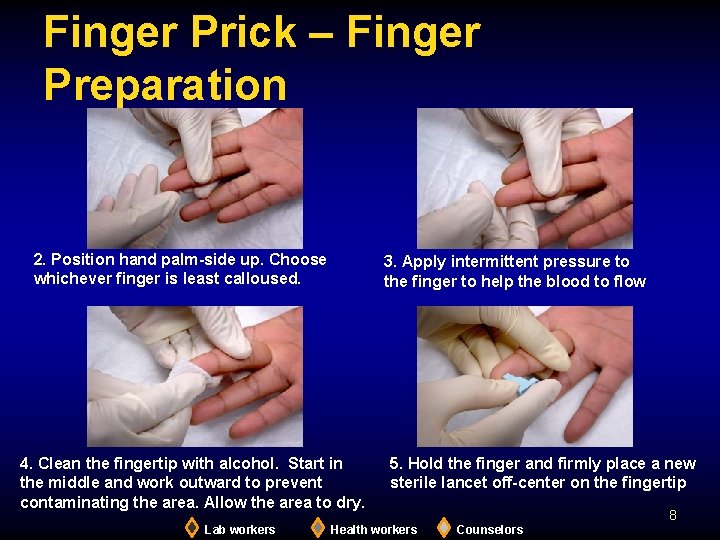 Finger Prick – Finger Preparation

2. Position hand palm-side up. Choose whichever finger is least calloused.

3. Apply intermittent pressure to the finger to help the blood to flow

4. Clean the fingertip with alcohol. Start in the middle and work outward to prevent contaminating the area. Allow the area to dry.

5. Hold the finger and firmly place a new sterile lancet off-center on the fingertip

8

Lab workers Health workers Counselors