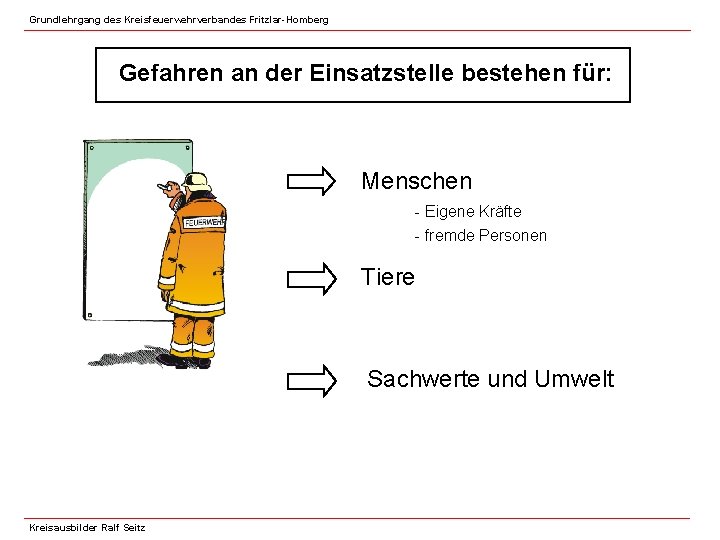 Grundlehrgang des Kreisfeuerwehrverbandes Fritzlar-Homberg

Gefahren an der Einsatzstelle bestehen für:

FEUERWEHR

Menschen

- Eigene Kräfte
- fremde Personen

Tiere

Sachwerte und Umwelt

Kreisausbilder Ralf Seitz