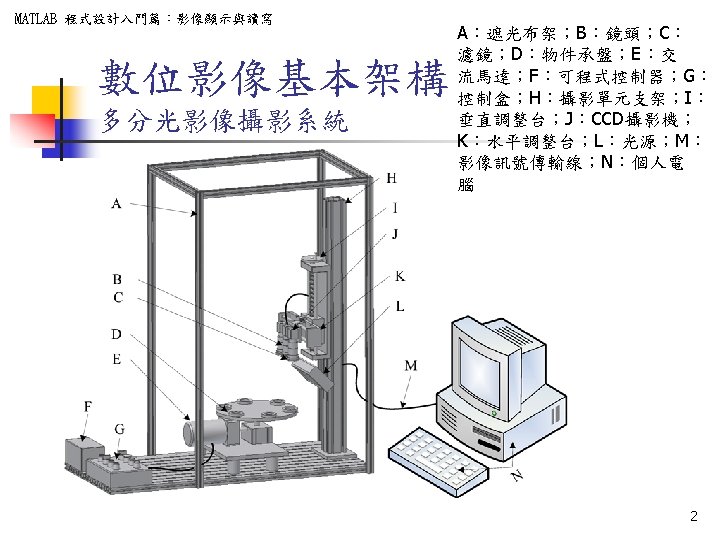 MATLAB 程式設計入門篇：影像顯示與讀寫

數位影像基本架構

多分光影像攝影系統

A：遮光布架；B：鏡頭；C：濾鏡；D：物件承盤；E：交流馬達；F：可程式控制器；G：控制盒；H：攝影單元支架；I：垂直調整台；J：CCD攝影機；K：水平調整台；L：光源；M：影像訊號傳輸線；N：個人電腦

A
B
C
D
E
F
G
H
I
J
K
L
M
N

2