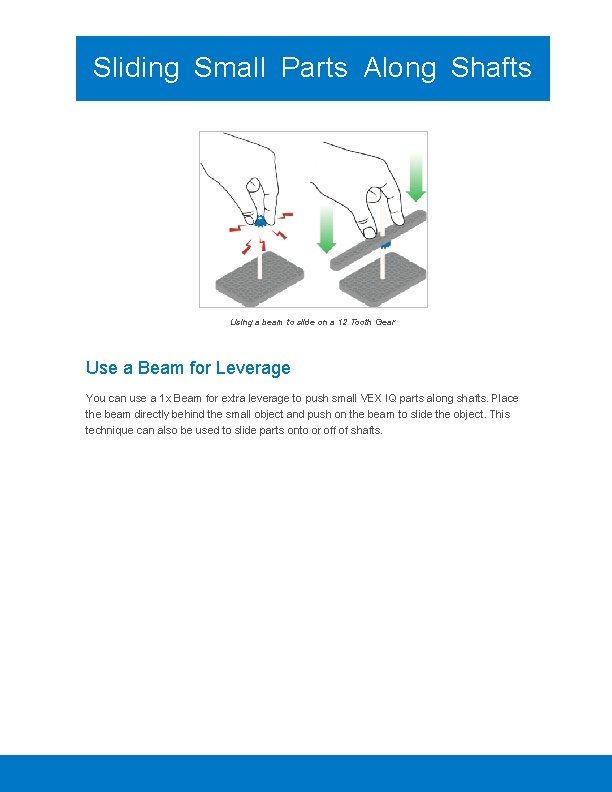 Sliding Small Parts Along Shafts

Using a beam to slide on a 12 Tooth Gear

Use a Beam for Leverage

You can use a 1x Beam for extra leverage to push small VEX IQ parts along shafts. Place the beam directly behind the small object and push on the beam to slide the object. This technique can also be used to slide parts onto or off of shafts.