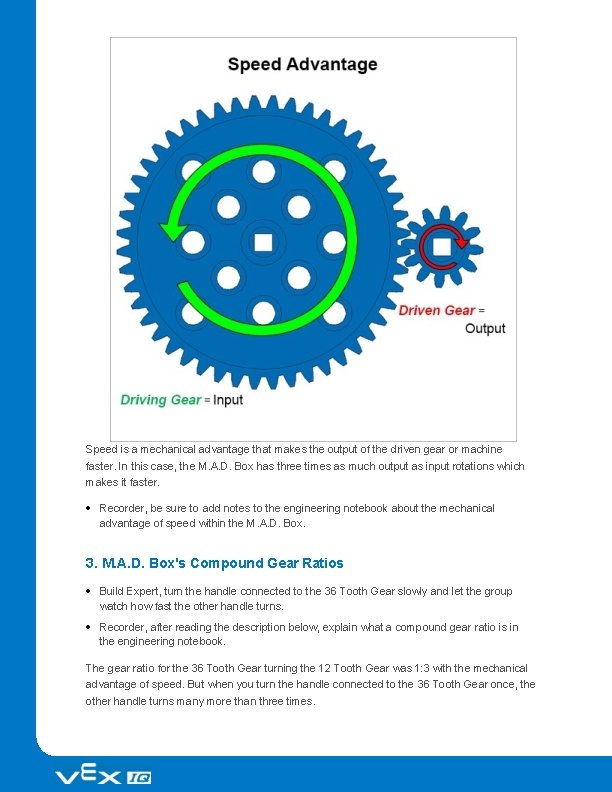 Speed Advantage

Driven Gear = Output

Driving Gear = Input

Speed is a mechanical advantage that makes the output of the driven gear or machine faster. In this case, the M.A.D. Box has three times as much output as input rotations which makes it faster.

• Recorder, be sure to add notes to the engineering notebook about the mechanical advantage of speed within the M.A.D. Box.

3. M.A.D. Box's Compound Gear Ratios

• Build Expert, turn the handle connected to the 36 Tooth Gear slowly and let the group watch how fast the other handle turns.

• Recorder, after reading the description below, explain what a compound gear ratio is in the engineering notebook.

The gear ratio for the 36 Tooth Gear turning the 12 Tooth Gear was 1:3 with the mechanical advantage of speed. But when you turn the handle connected to the 36 Tooth Gear once, the other handle turns many more than three times.

VEX IQ