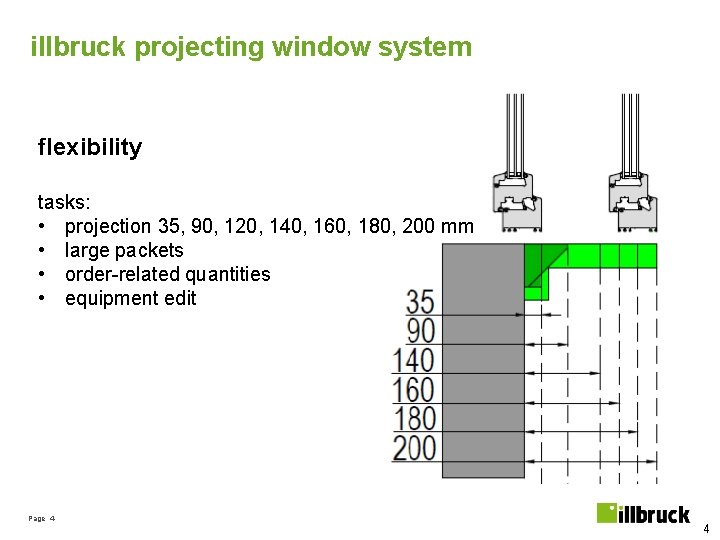 illbruck projecting window system

flexibility

tasks:
• projection 35, 90, 120, 140, 160, 180, 200 mm
• large packets
• order-related quantities
• equipment edit

35
90
140
160
180
200

Page 4

illbruck

4