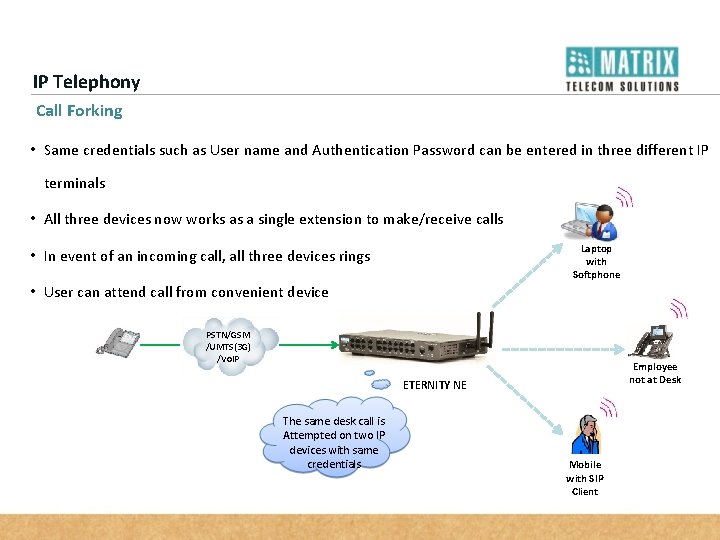 MATRIX
TELECOM SOLUTIONS

IP Telephony

Call Forking

• Same credentials such as User name and Authentication Password can be entered in three different IP terminals

• All three devices now works as a single extension to make/receive calls

• In event of an incoming call, all three devices rings

• User can attend call from convenient device

PSTN/GSM /UMTS(3G) /VoIP

ETERNITY NE

The same desk call is Attempted on two IP devices with same credentials

Laptop with Softphone

Employee not at Desk

Mobile with SIP Client