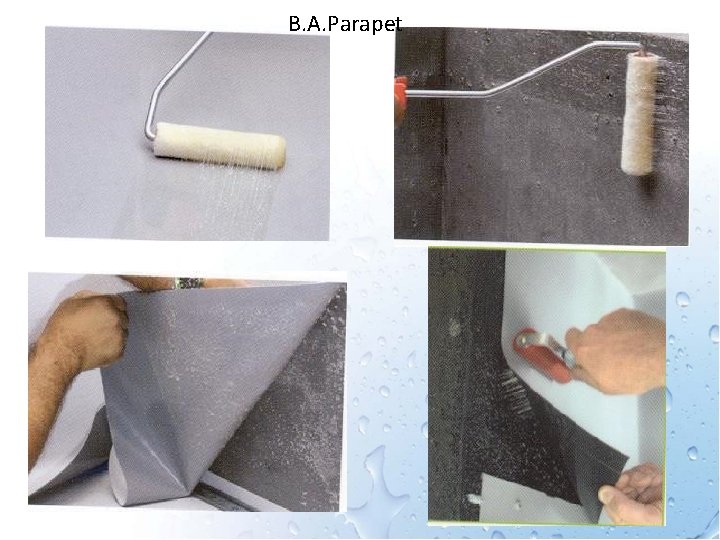 B.A.Parapet