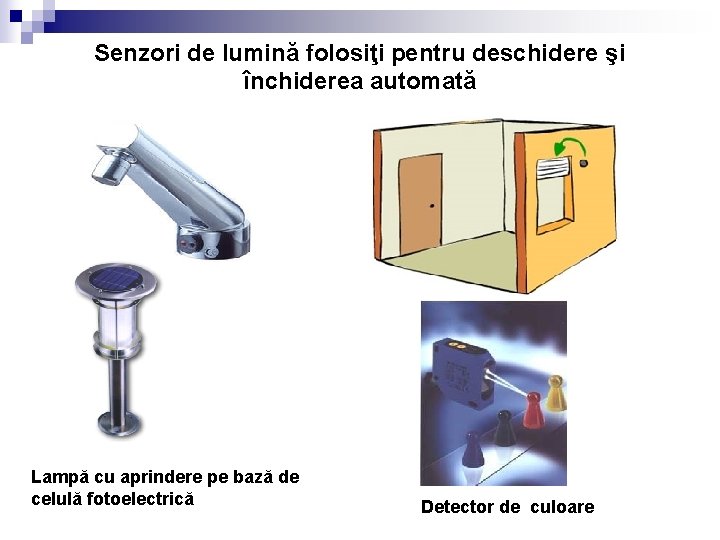 Senzori de lumină folosiţi pentru deschidere şi închiderea automată

Lampă cu aprindere pe bază de celulă fotoelectrică

Detector de culoare