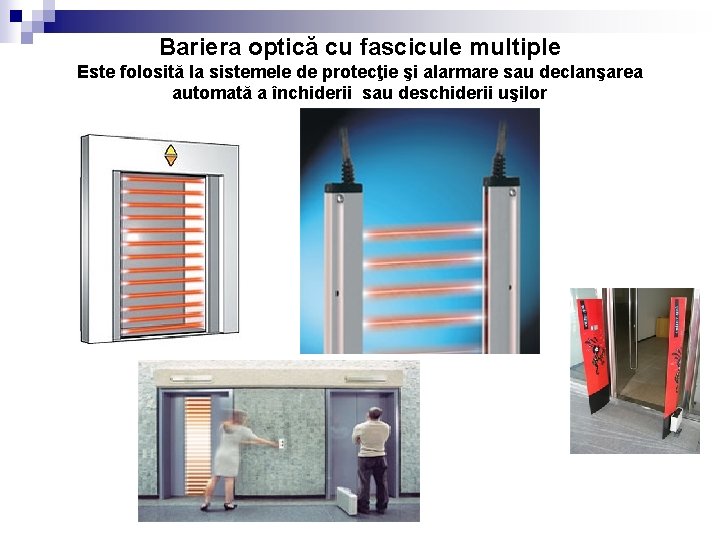 Bariera optică cu fascicule multiple
Este folosită la sistemele de protecţie şi alarmare sau declanşarea automată a închiderii sau deschiderii uşilor