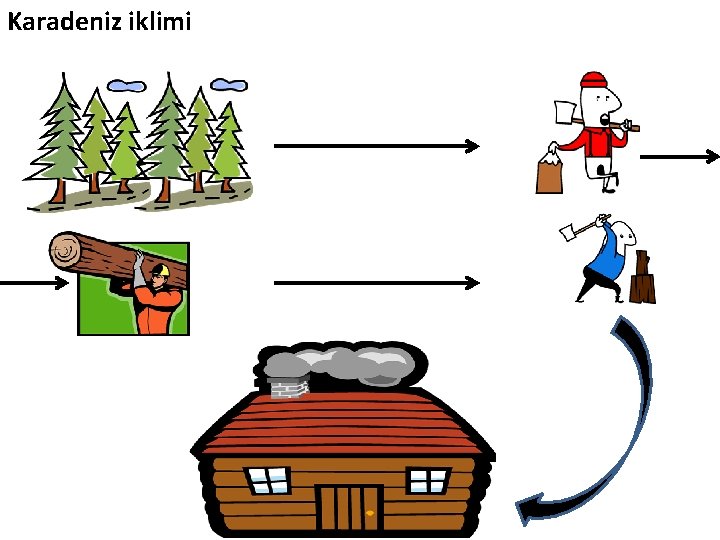 Karadeniz iklimi