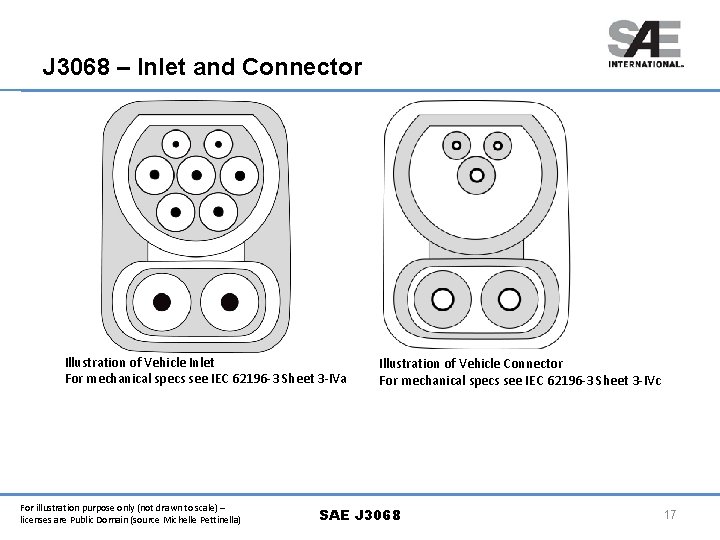 SAE INTERNATIONAL.

J3068 – Inlet and Connector

Illustration of Vehicle Inlet
For mechanical specs see IEC 62196-3 Sheet 3-IVa

Illustration of Vehicle Connector
For mechanical specs see IEC 62196-3 Sheet 3-IVc

For illustration purpose only (not drawn to scale) – licenses are Public Domain (source Michelle Pettinella)

SAE J3068

17