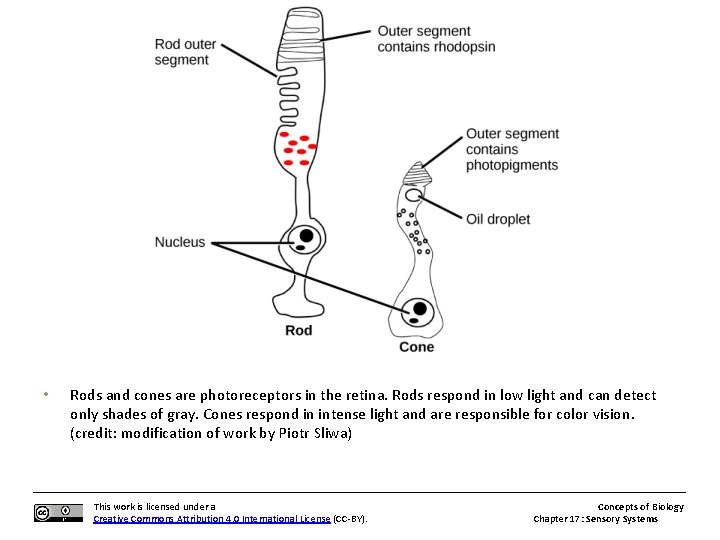 Rod outer segment

Outer segment contains rhodopsin

Outer segment contains photopigments

Oil droplet

Nucleus

Rod

Cone

• Rods and cones are photoreceptors in the retina. Rods respond in low light and can detect only shades of gray. Cones respond in intense light and are responsible for color vision. (credit: modification of work by Piotr Sliwa)

This work is licensed under a Creative Commons Attribution 4.0 International License (CC-BY).

Concepts of Biology
Chapter 17 : Sensory Systems