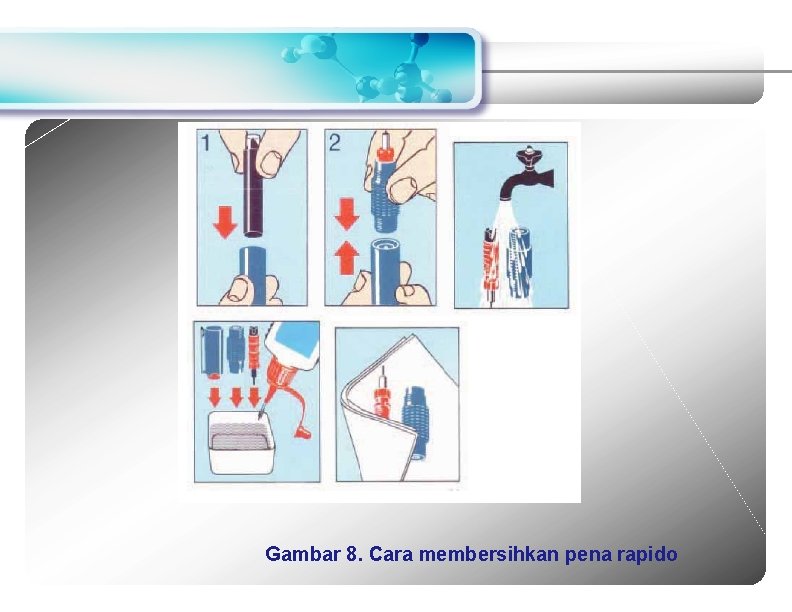 1

2

Gambar 8. Cara membersihkan pena rapido