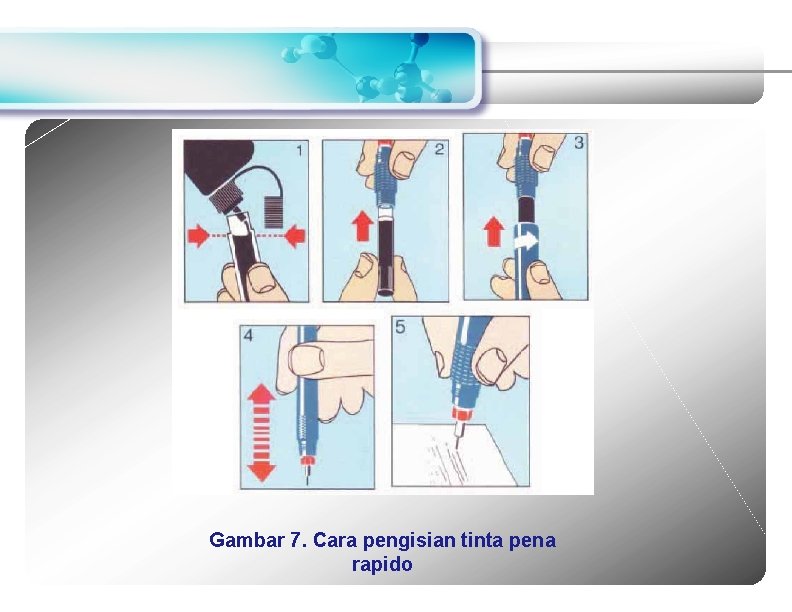 1

2

3

4

5

Gambar 7. Cara pengisian tinta pena rapido