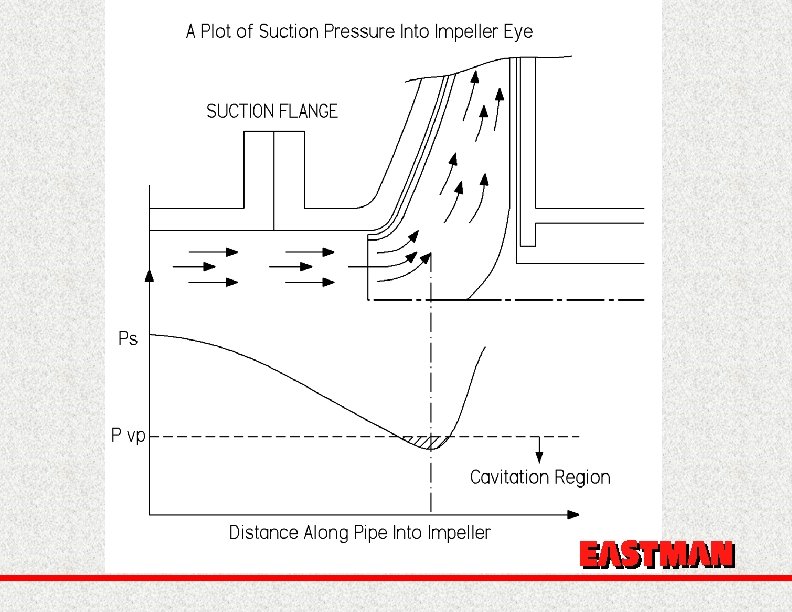 A Plot of Suction Pressure Into Impeller Eye

SUCTION FLANGE

Ps

P vp

Cavitation Region

Distance Along Pipe Into Impeller

EASTMAN