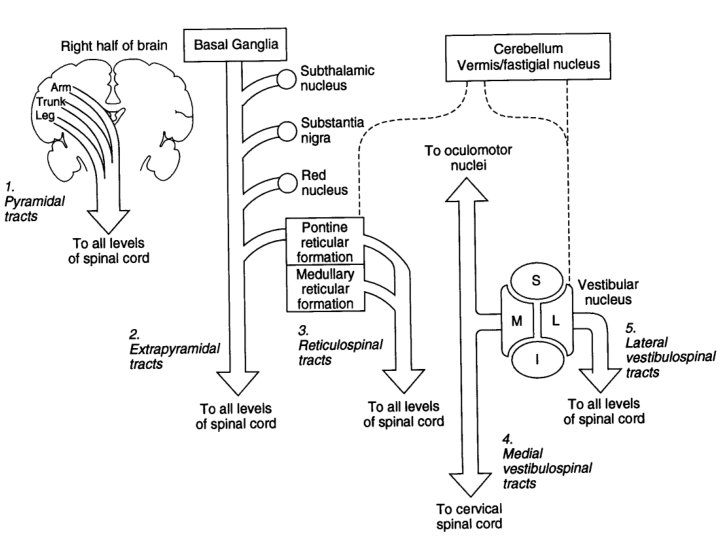 Right half of brain

Arm
Trunk
Leg

1.
Pyramidal
tracts

To all levels
of spinal cord

Basal Ganglia

Subthalamic
nucleus

Substantia
nigra

Red
nucleus

Pontine
reticular
formation

Medullary
reticular
formation

2.
Extrapyramidal
tracts

To all levels
of spinal cord

3.
Reticulospinal
tracts

To all levels
of spinal cord

Cerebellum
Vermis/fastigial nucleus

To oculomotor
nuclei

S
M
L
I

Vestibular
nucleus

5.
Lateral
vestibulospinal
tracts

To all levels
of spinal cord

4.
Medial
vestibulospinal
tracts

To cervical
spinal cord