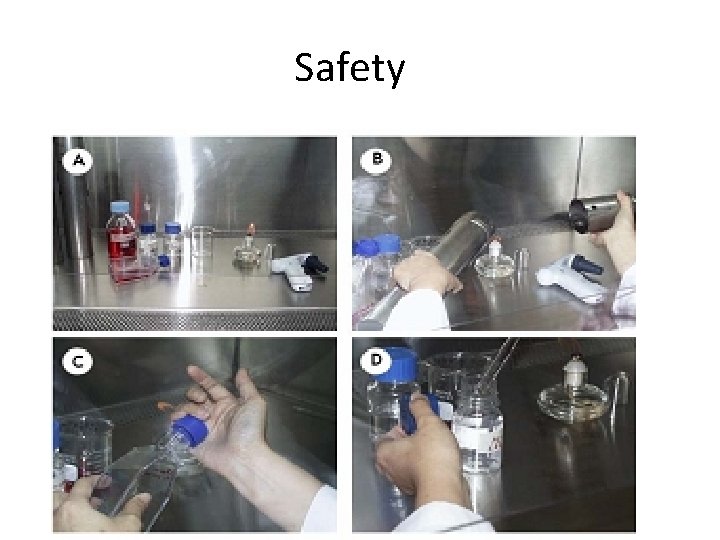 Safety

A

B

C

D