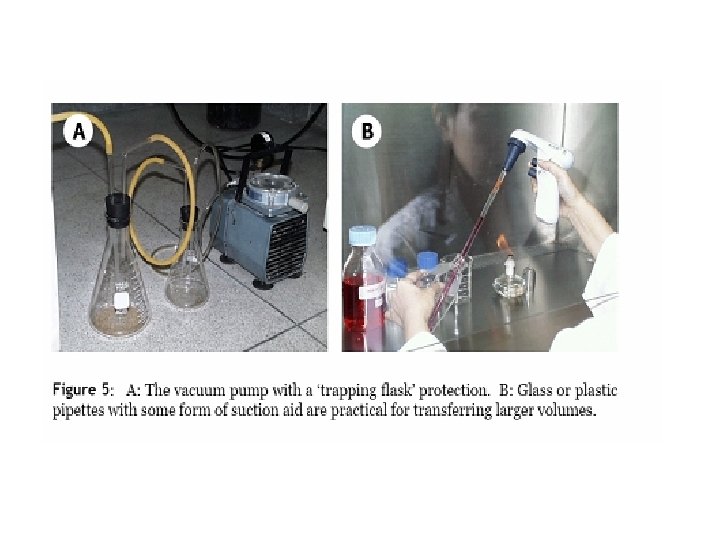 A

B

Figure 5: A: The vacuum pump with a 'trapping flask' protection. B: Glass or plastic pipettes with some form of suction aid are practical for transferring larger volumes.