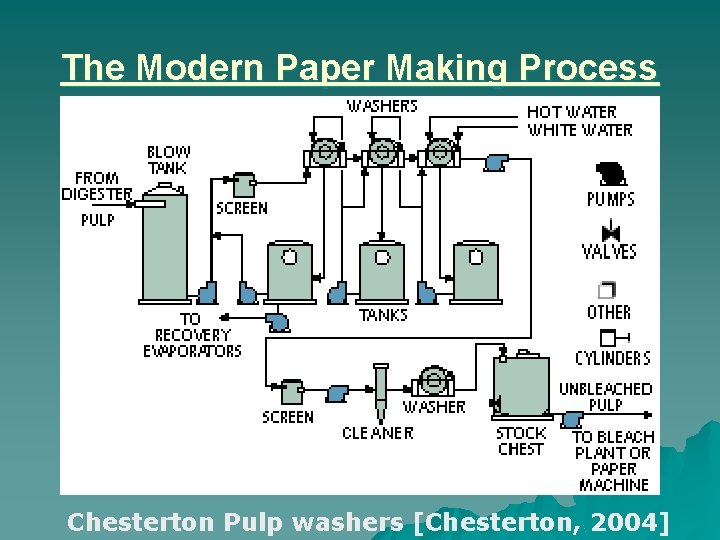 The Modern Paper Making Process

WASHERS

HOT WATER

WHITE WATER

BLOW TANK

FROM DIGESTER

PULP

SCREEN

PUMPS

VALVES

OTHER

CYLINDERS

TANKS

TO RECOVERY EVAPORATORS

SCREEN

CLEANER

WASHER

STOCK CHEST

UNBLEACHED PULP

TO BLEACH PLANT OR PAPER MACHINE

Chesterton Pulp washers [Chesterton, 2004]