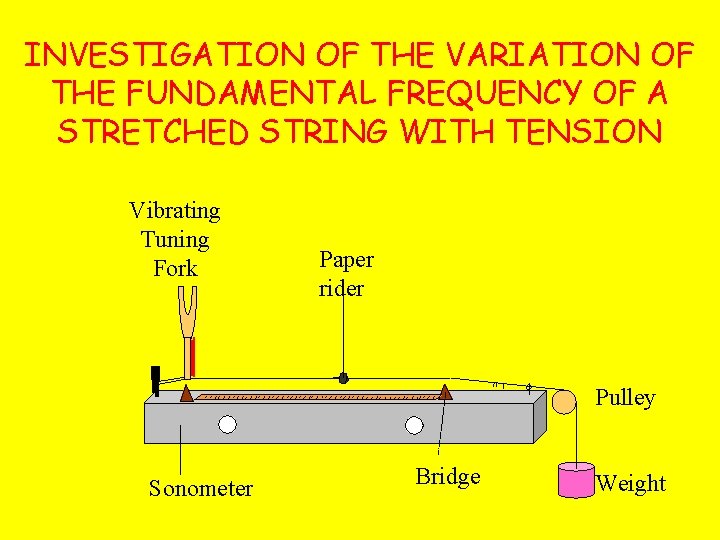 INVESTIGATION OF THE VARIATION OF THE FUNDAMENTAL FREQUENCY OF A STRETCHED STRING WITH TENSION

Vibrating Tuning Fork

Paper rider

Pulley

Sonometer

Bridge

Weight