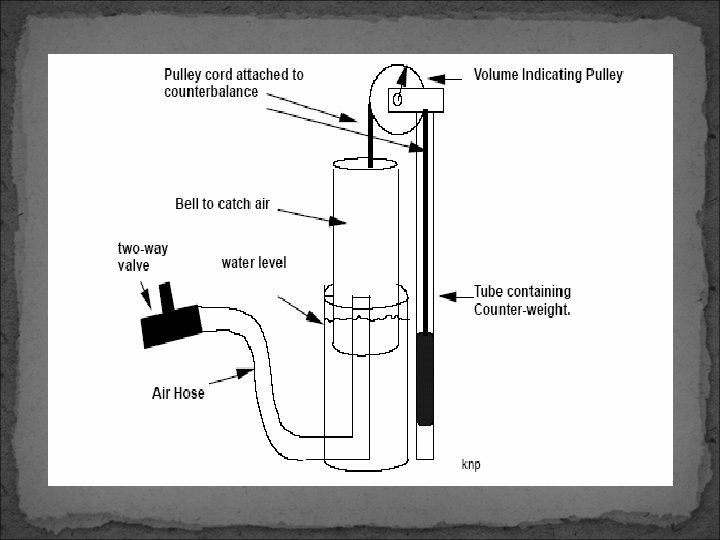 Pulley cord attached to counterbalance

Volume Indicating Pulley

Bell to catch air

two-way valve

water level

Tube containing Counter-weight.

Air Hose

knp