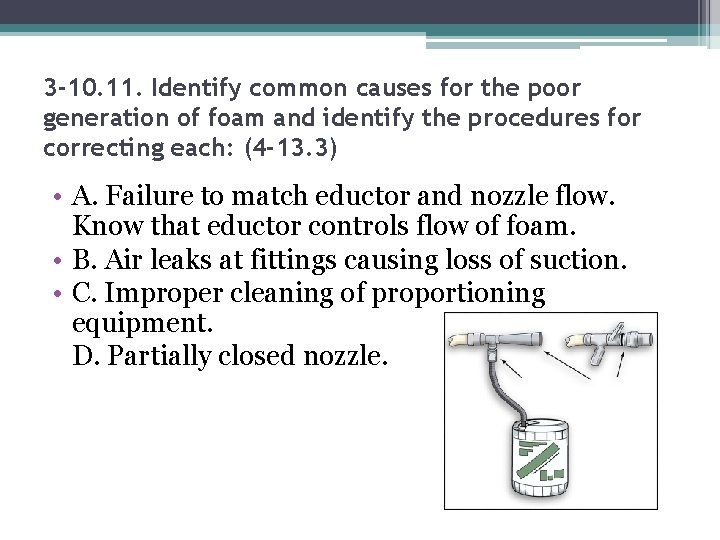 3-10.11. Identify common causes for the poor generation of foam and identify the procedures for correcting each: (4-13.3)

• A. Failure to match eductor and nozzle flow. Know that eductor controls flow of foam.
• B. Air leaks at fittings causing loss of suction.
• C. Improper cleaning of proportioning equipment.
D. Partially closed nozzle.