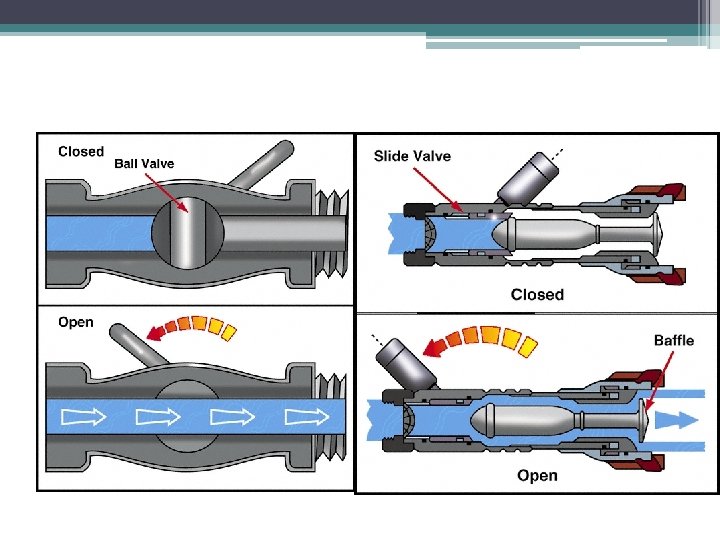 Closed
Ball Valve

Open

Slide Valve

Closed

Baffle

Open