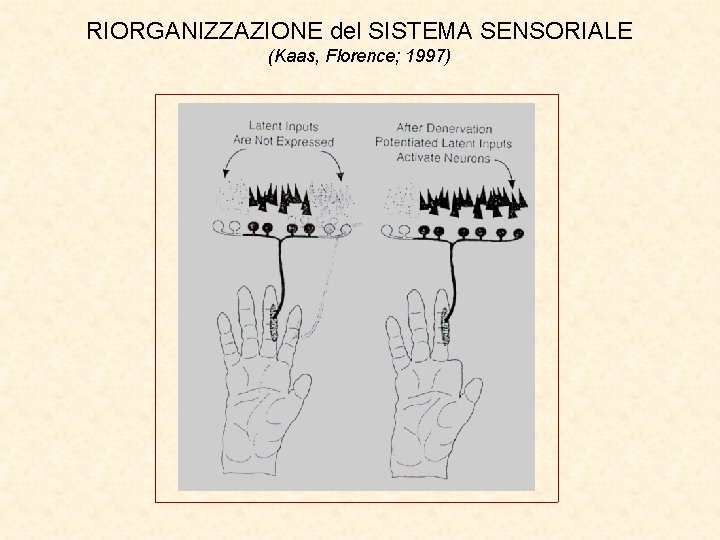 RIORGANIZZAZIONE del SISTEMA SENSORIALE
(Kaas, Florence; 1997)

Latent Inputs Are Not Expressed

After Denervation Potentiated Latent Inputs Activate Neurons