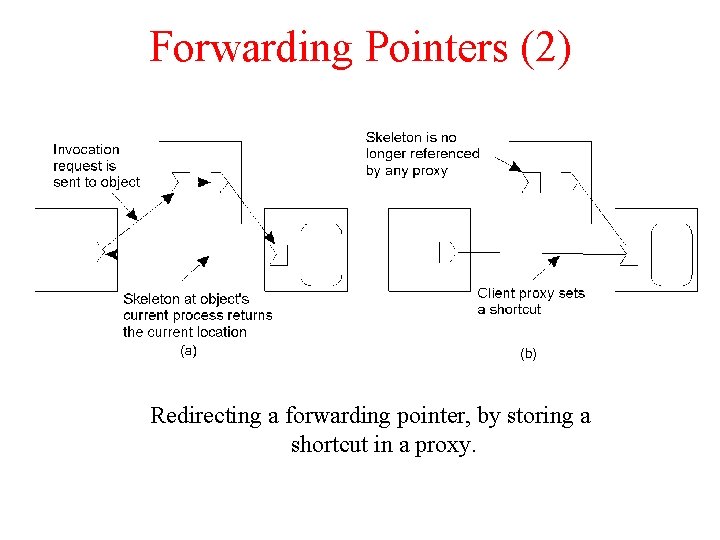 Forwarding Pointers (2)

Invocation request is sent to object

Skeleton at object's current process returns the current location

(a)

Skeleton is no longer referenced by any proxy

Client proxy sets a shortcut

(b)

Redirecting a forwarding pointer, by storing a shortcut in a proxy.