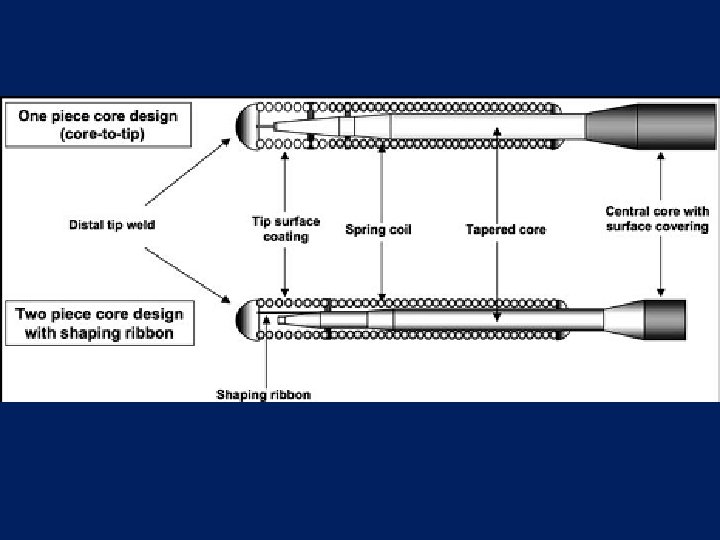 One piece core design (core-to-tip)

Distal tip weld

Tip surface coating

Spring coil

Tapered core

Central core with surface covering

Two piece core design with shaping ribbon

Shaping ribbon