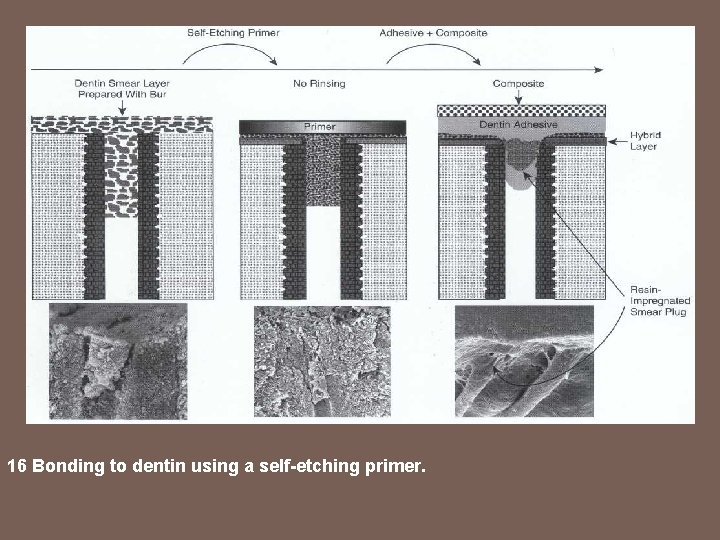 Self-Etching Primer

Adhesive + Composite

Dentin Smear Layer Prepared With Bur

No Rinsing

Composite

Primer

Dentin Adhesive

Hybrid Layer

Resin-Impregnated Smear Plug

16 Bonding to dentin using a self-etching primer.