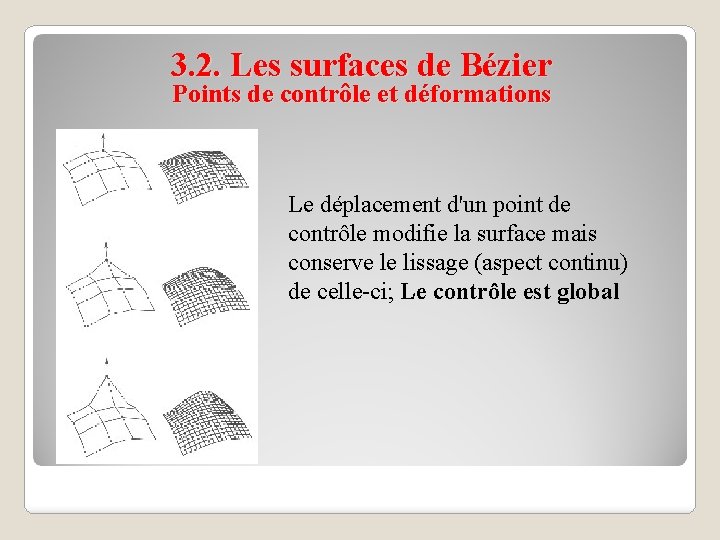 3.2. Les surfaces de Bézier
Points de contrôle et déformations

Le déplacement d'un point de contrôle modifie la surface mais conserve le lissage (aspect continu) de celle-ci; Le contrôle est global