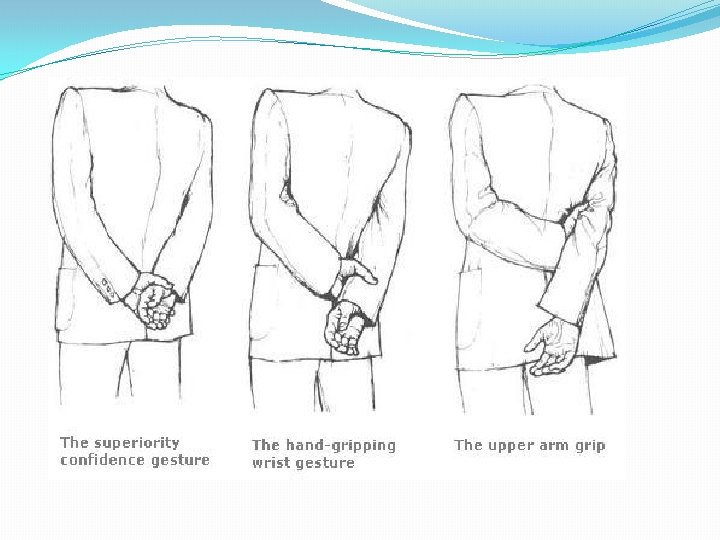 The superiority confidence gesture

The hand-gripping wrist gesture

The upper arm grip