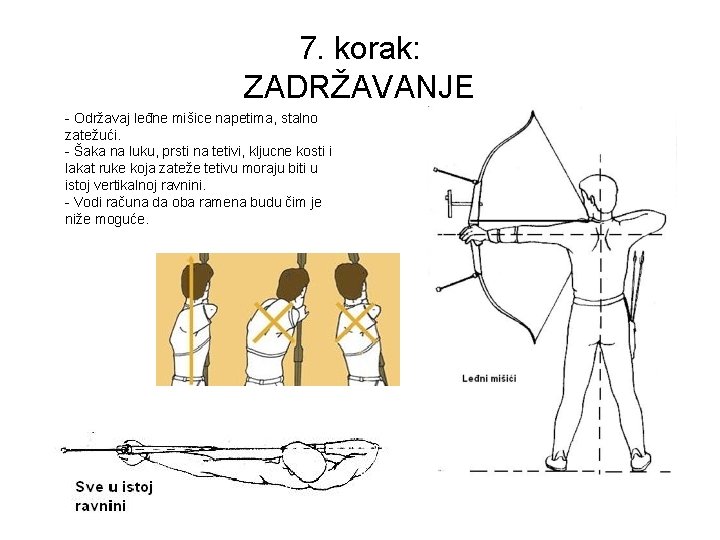 7. korak:
ZADRŽAVANJE

- Održavaj leđne mišice napetima, stalno zatežući.
- Šaka na luku, prsti na tetivi, kljucne kosti i lakat ruke koja zateže tetivu moraju biti u istoj vertikalnoj ravnini.
- Vodi računa da oba ramena budu čim je niže moguće.

Leđni mišići

Sve u istoj ravnini