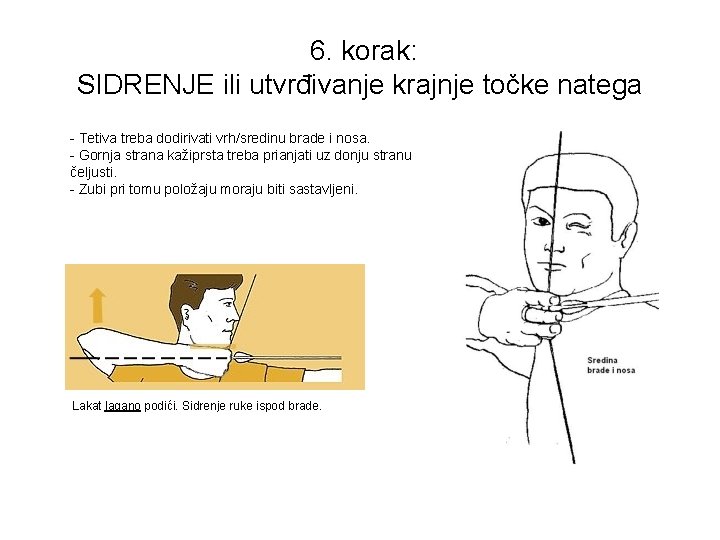 6. korak:
SIDRENJE ili utvrđivanje krajnje točke natega

- Tetiva treba dodirivati vrh/sredinu brade i nosa.
- Gornja strana kažiprsta treba prianjati uz donju stranu čeljusti.
- Zubi pri tomu položaju moraju biti sastavljeni.

Lakat lagano podići. Sidrenje ruke ispod brade.

Sredina brade i nosa