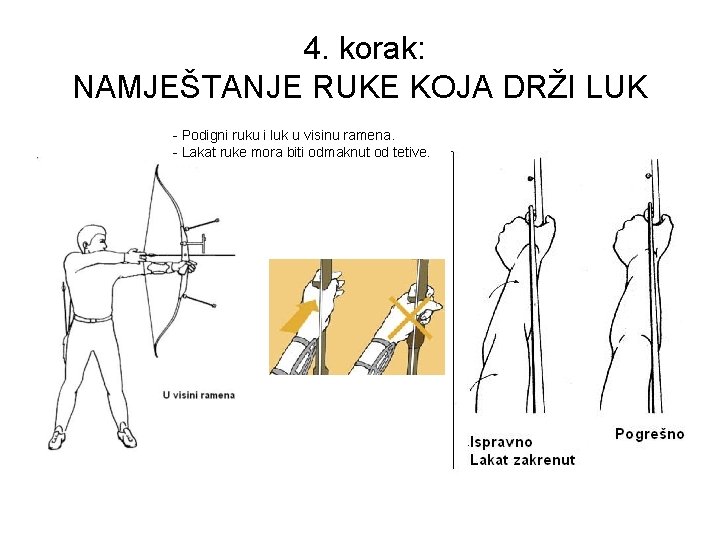 4. korak:
NAMJEŠTANJE RUKE KOJA DRŽI LUK

- Podigni ruku i luk u visinu ramena.
- Lakat ruke mora biti odmaknut od tetive.

U visini ramena

Ispravno
Lakat zakrenut

Pogrešno