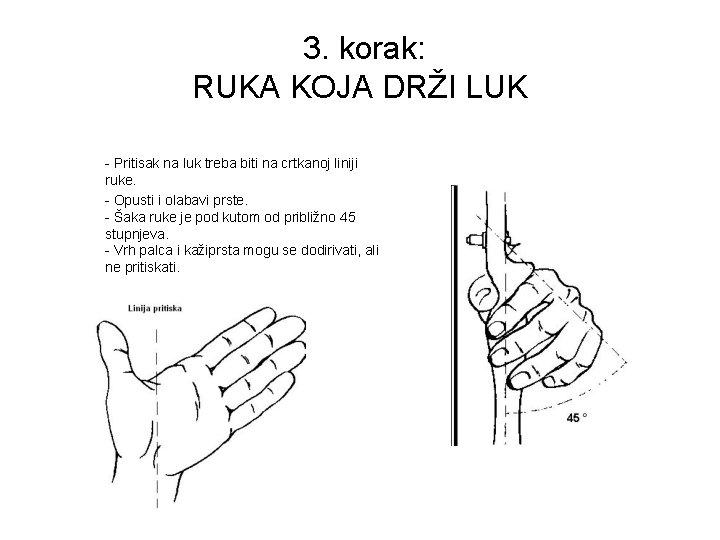 3. korak:
RUKA KOJA DRŽI LUK

- Pritisak na luk treba biti na crtkanoj liniji ruke.
- Opusti i olabavi prste.
- Šaka ruke je pod kutom od približno 45 stupnjeva.
- Vrh palca i kažiprsta mogu se dodirivati, ali ne pritiskati.

Linija pritiska

45 °