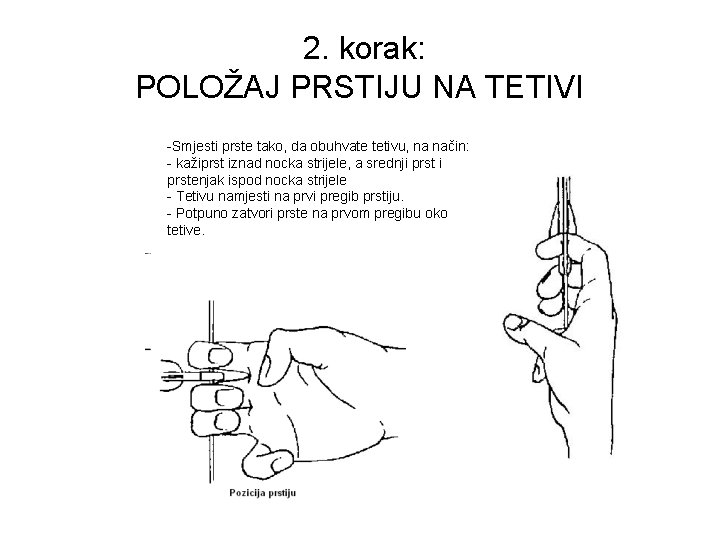 2. korak:
POLOŽAJ PRSTIJU NA TETIVI

-Smjesti prste tako, da obuhvate tetivu, na način:
- kažiprst iznad nocka strijele, a srednji prst i prstenjak ispod nocka strijele
- Tetivu namjesti na prvi pregib prstiju.
- Potpuno zatvori prste na prvom pregibu oko tetive.

Pozicija prstiju