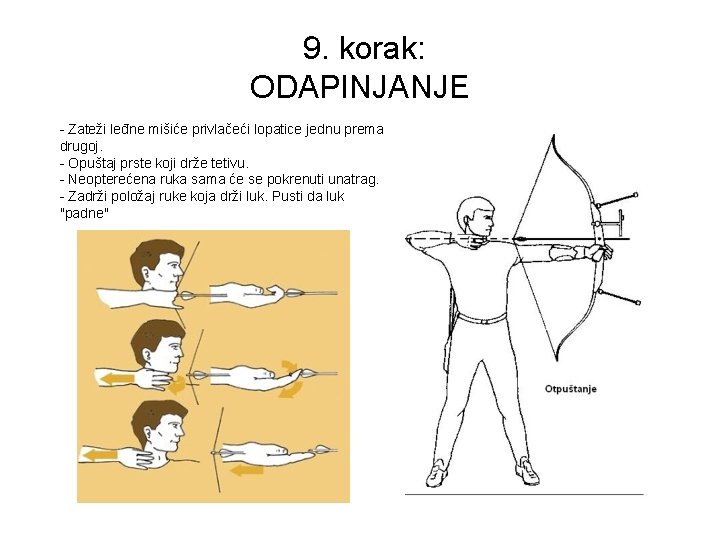 9. korak:
ODAPINJANJE

- Zateži leđne mišiće privlačeći lopatice jednu prema drugoj.
- Opuštaj prste koji drže tetivu.
- Neopterećena ruka sama će se pokrenuti unatrag.
- Zadrži položaj ruke koja drži luk. Pusti da luk "padne"

Otpuštanje