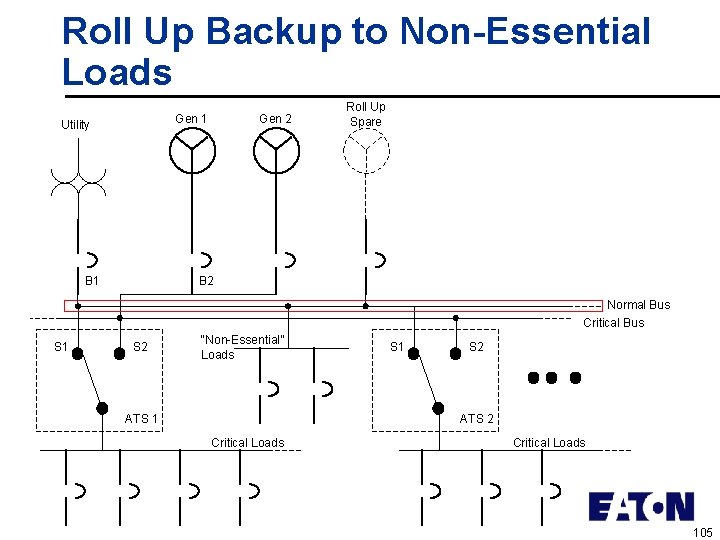 Roll Up Backup to Non-Essential Loads

Utility

Gen 1

Gen 2

Roll Up Spare

B1

B2

Normal Bus

Critical Bus

S1

S2

ATS 1

"Non-Essential" Loads

S1

S2

ATS 2

Critical Loads

Critical Loads

EATON

105