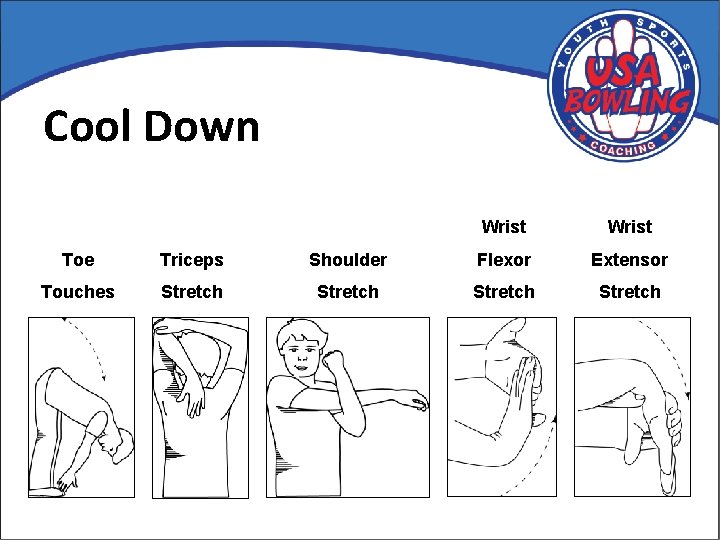 YOUTH SPORTS
USA BOWLING
COACHING

Cool Down

Toe Touches

Triceps Stretch

Shoulder Stretch

Wrist Flexor Stretch

Wrist Extensor Stretch