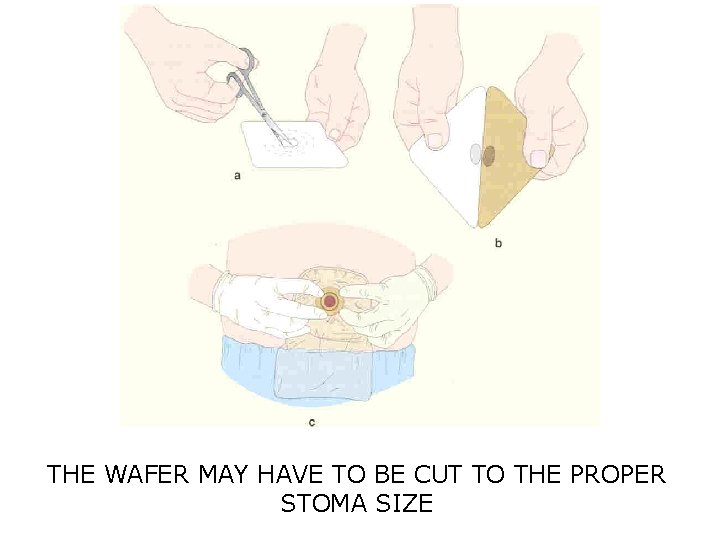 a

b

c

THE WAFER MAY HAVE TO BE CUT TO THE PROPER STOMA SIZE