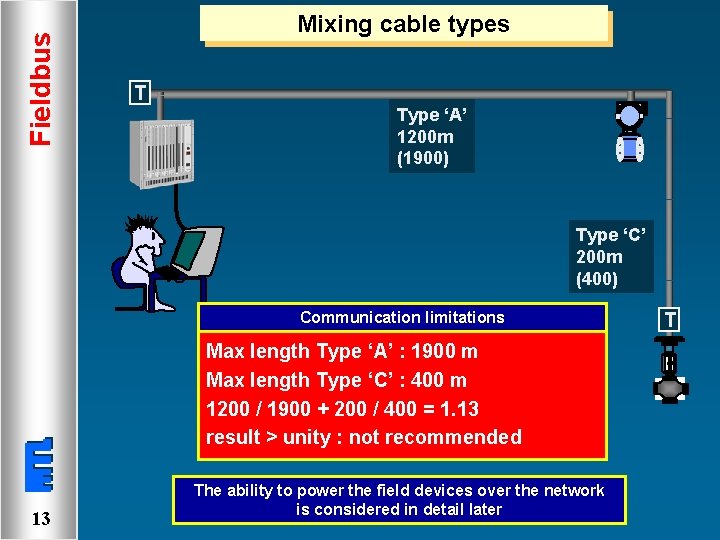 Fieldbus

Mixing cable types

T

Type ‘A’
1200m
(1900)

Type ‘C’
200m
(400)

T

Communication limitations

Max length Type ‘A’ : 1900 m
Max length Type ‘C’ : 400 m
1200 / 1900 + 200 / 400 = 1.13
result > unity : not recommended

The ability to power the field devices over the network is considered in detail later

13