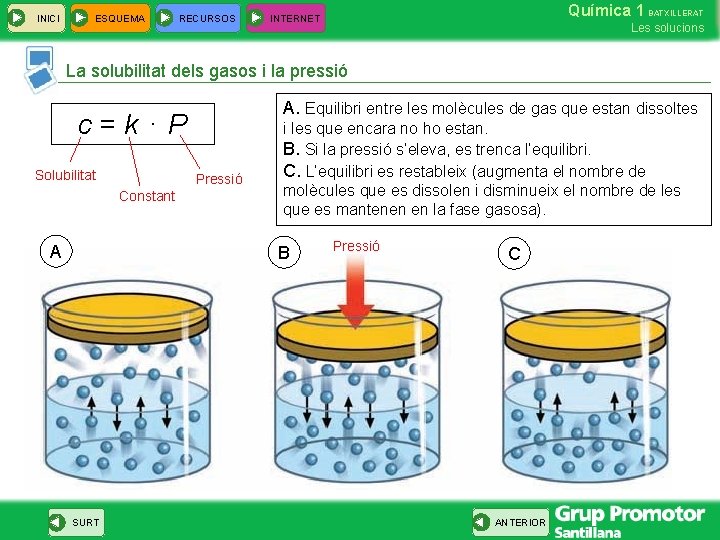 INICI ESQUEMA RECURSOS INTERNET

Química 1 BATXILLERAT
Les solucions

La solubilitat dels gasos i la pressió

$c = k \cdot P$

Solubilitat
Constant
Pressió

A. Equilibri entre les molècules de gas que estan dissoltes i les que encara no ho estan.
B. Si la pressió s'eleva, es trenca l'equilibri.
C. L'equilibri es restableix (augmenta el nombre de molècules que es dissolen i disminueix el nombre de les que es mantenen en la fase gasosa).

A
B
Pressió
C

SURT
ANTERIOR
Grup Promotor Santillana