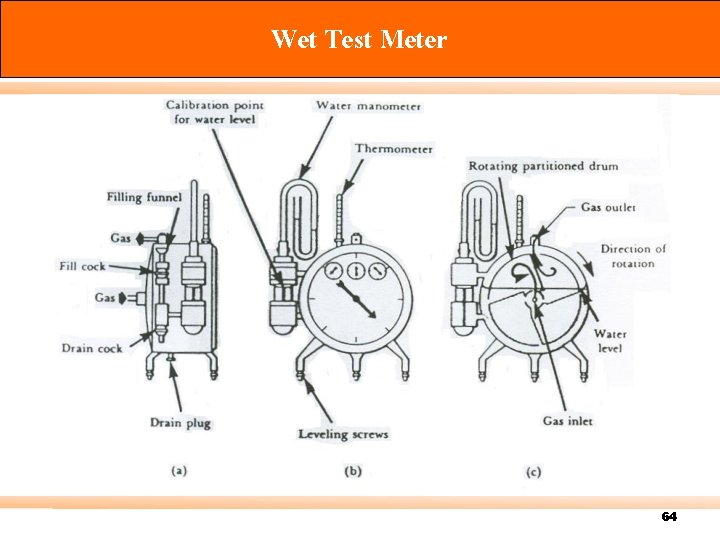 Wet Test Meter

Calibration point for water level

Water manometer

Thermometer

Rotating partitioned drum

Filling funnel

Gas

Fill cock

Gas

Drain cock

Drain plug

Leveling screws

Gas outlet

Direction of rotation

Water level

Gas inlet

(a)

(b)

(c)

64