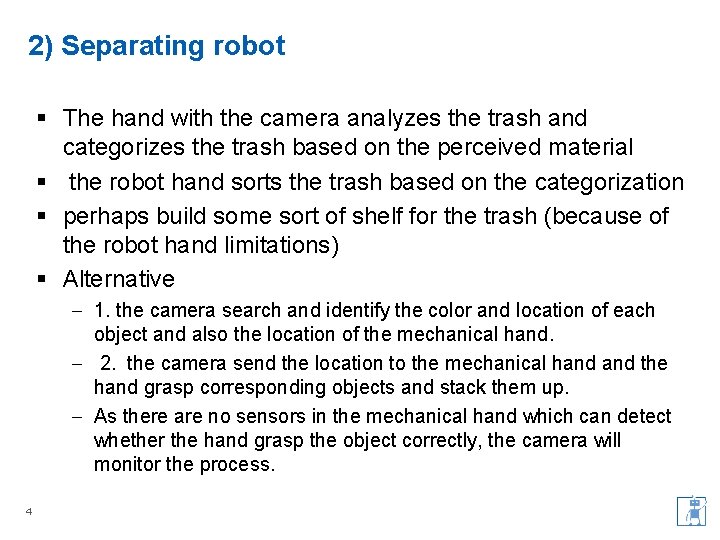 2) Separating robot

▪ The hand with the camera analyzes the trash and categorizes the trash based on the perceived material

▪ the robot hand sorts the trash based on the categorization

▪ perhaps build some sort of shelf for the trash (because of the robot hand limitations)

▪ Alternative

– 1. the camera search and identify the color and location of each object and also the location of the mechanical hand.

– 2. the camera send the location to the mechanical hand and the hand grasp corresponding objects and stack them up.

– As there are no sensors in the mechanical hand which can detect whether the hand grasp the object correctly, the camera will monitor the process.

4