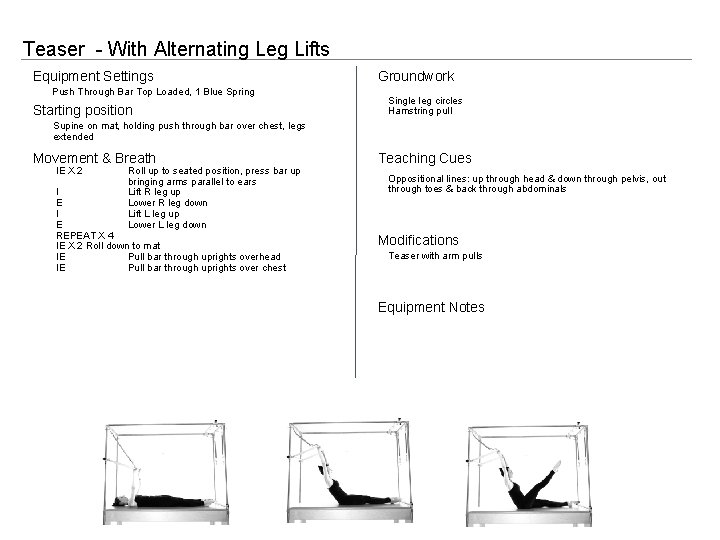 Teaser - With Alternating Leg Lifts

Equipment Settings
Push Through Bar Top Loaded, 1 Blue Spring

Starting position
Supine on mat, holding push through bar over chest, legs extended

Movement & Breath
IE X 2 Roll up to seated position, press bar up bringing arms parallel to ears
I Lift R leg up
E Lower R leg down
I Lift L leg up
E Lower L leg down
REPEAT X 4
IE X 2 Roll down to mat
IE Pull bar through uprights overhead
IE Pull bar through uprights over chest

Groundwork
Single leg circles
Hamstring pull

Teaching Cues
Oppositional lines: up through head & down through pelvis, out through toes & back through abdominals

Modifications
Teaser with arm pulls

Equipment Notes