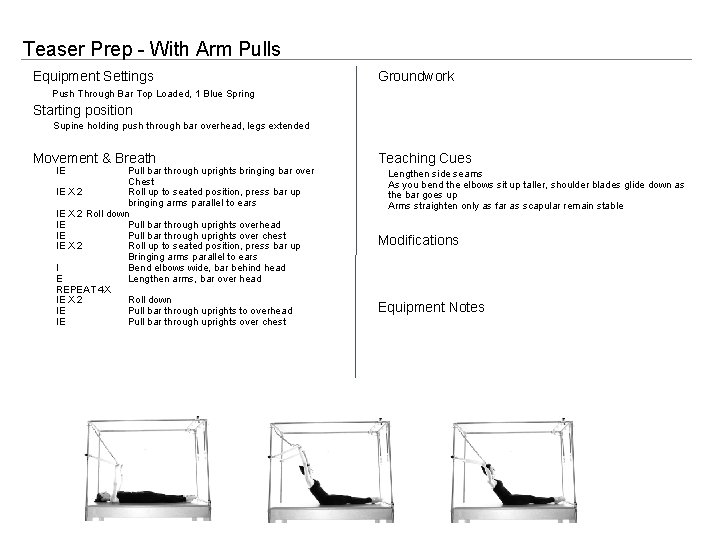 Teaser Prep - With Arm Pulls

Equipment Settings
Push Through Bar Top Loaded, 1 Blue Spring

Starting position
Supine holding push through bar overhead, legs extended

Movement & Breath
IE Pull bar through uprights bringing bar over Chest
IE X 2 Roll up to seated position, press bar up bringing arms parallel to ears
IE X 2 Roll down
IE Pull bar through uprights overhead
IE Pull bar through uprights over chest
IE X 2 Roll up to seated position, press bar up Bringing arms parallel to ears
I Bend elbows wide, bar behind head
E Lengthen arms, bar over head
REPEAT 4X
IE X 2 Roll down
IE Pull bar through uprights to overhead
IE Pull bar through uprights over chest

Groundwork

Teaching Cues
Lengthen side seams
As you bend the elbows sit up taller, shoulder blades glide down as the bar goes up
Arms straighten only as far as scapular remain stable

Modifications

Equipment Notes