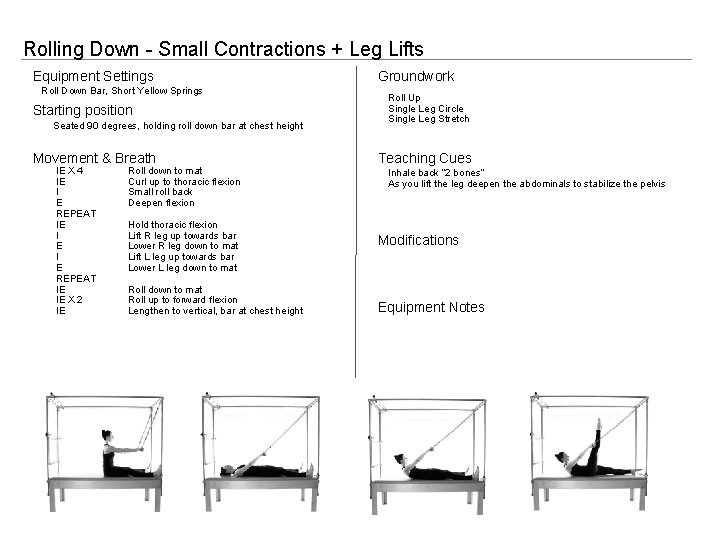 Rolling Down - Small Contractions + Leg Lifts

Equipment Settings
Roll Down Bar, Short Yellow Springs

Starting position
Seated 90 degrees, holding roll down bar at chest height

Movement & Breath

| | |
|---|---|
| IE X 4 | Roll down to mat |
| IE | Curl up to thoracic flexion |
| I | Small roll back |
| E | Deepen flexion |
| REPEAT | |
| IE | Hold thoracic flexion |
| I | Lift R leg up towards bar |
| E | Lower R leg down to mat |
| I | Lift L leg up towards bar |
| E | Lower L leg down to mat |
| REPEAT | |
| IE | Roll down to mat |
| IE X 2 | Roll up to forward flexion |
| IE | Lengthen to vertical, bar at chest height |

Groundwork
Roll Up
Single Leg Circle
Single Leg Stretch

Teaching Cues
Inhale back "2 bones"
As you lift the leg deepen the abdominals to stabilize the pelvis

Modifications

Equipment Notes