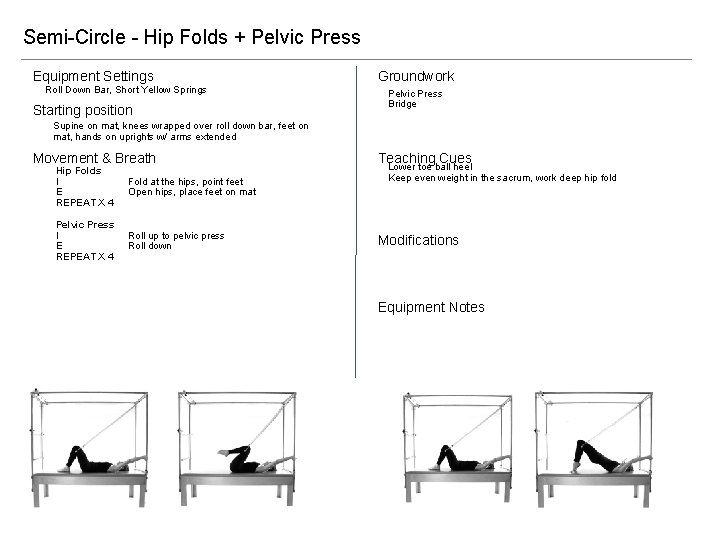 Semi-Circle - Hip Folds + Pelvic Press

Equipment Settings
Roll Down Bar, Short Yellow Springs

Starting position
Supine on mat, knees wrapped over roll down bar, feet on mat, hands on uprights w/ arms extended

Movement & Breath
Hip Folds
I Fold at the hips, point feet
E Open hips, place feet on mat
REPEAT X 4

Pelvic Press
I Roll up to pelvic press
E Roll down
REPEAT X 4

Groundwork
Pelvic Press
Bridge

Teaching Cues
Lower toe ball heel
Keep even weight in the sacrum, work deep hip fold

Modifications

Equipment Notes