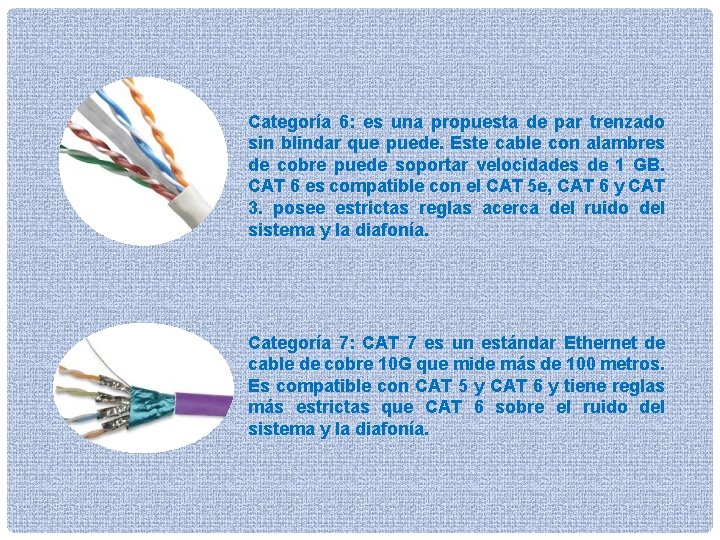 Categoría 6: es una propuesta de par trenzado sin blindar que puede. Este cable con alambres de cobre puede soportar velocidades de 1 GB. CAT 6 es compatible con el CAT 5e, CAT 6 y CAT 3. posee estrictas reglas acerca del ruido del sistema y la diafonía.

Categoría 7: CAT 7 es un estándar Ethernet de cable de cobre 10G que mide más de 100 metros. Es compatible con CAT 5 y CAT 6 y tiene reglas más estrictas que CAT 6 sobre el ruido del sistema y la diafonía.