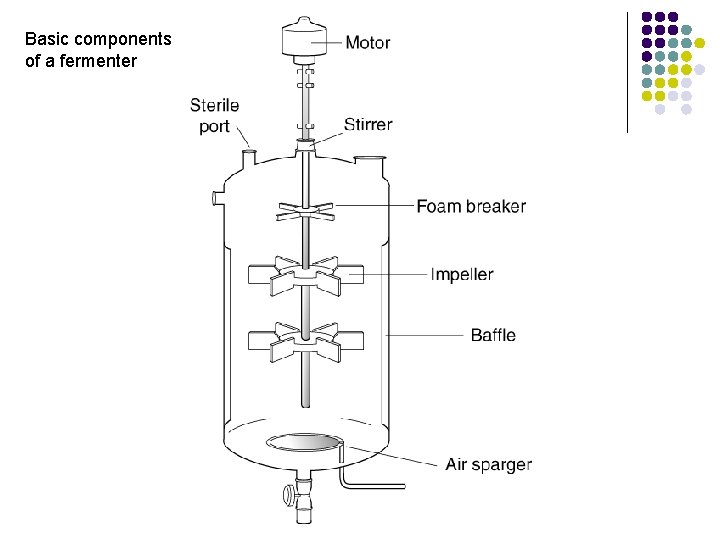 Basic components of a fermenter

Motor

Sterile port

Stirrer

Foam breaker

Impeller

Baffle

Air sparger